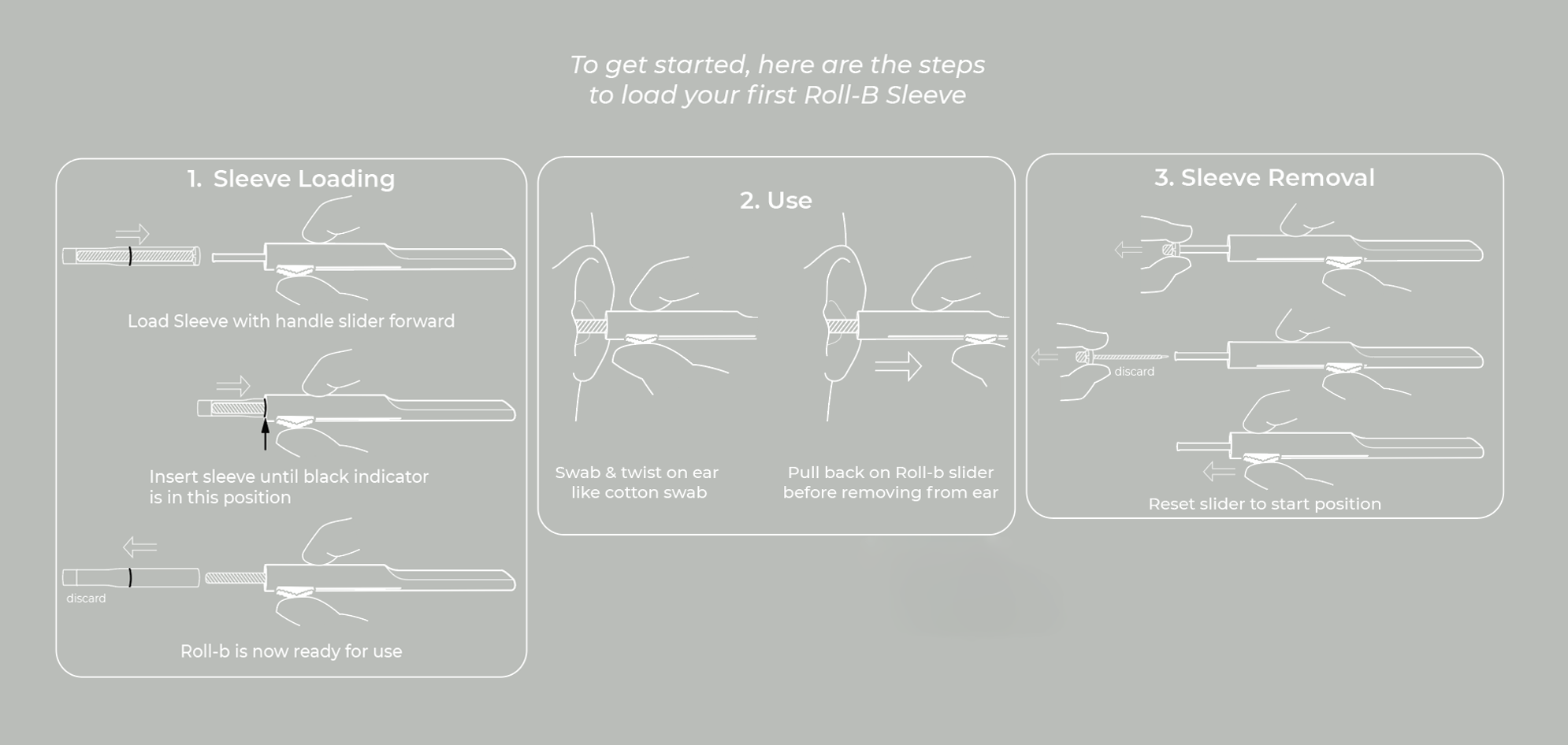 To get started, here are the steps to load your first Roll-B Sleeve

1. Sleeve Loading

Load Sleeve with handle slider forward

Insert sleeve until black indicator is in this position

discard

Roll-b is now ready for use

2. Use

Swab & twist on ear like cotton swab

Pull back on Roll-b slider before removing from ear

3. Sleeve Removal

discard

Reset slider to start position